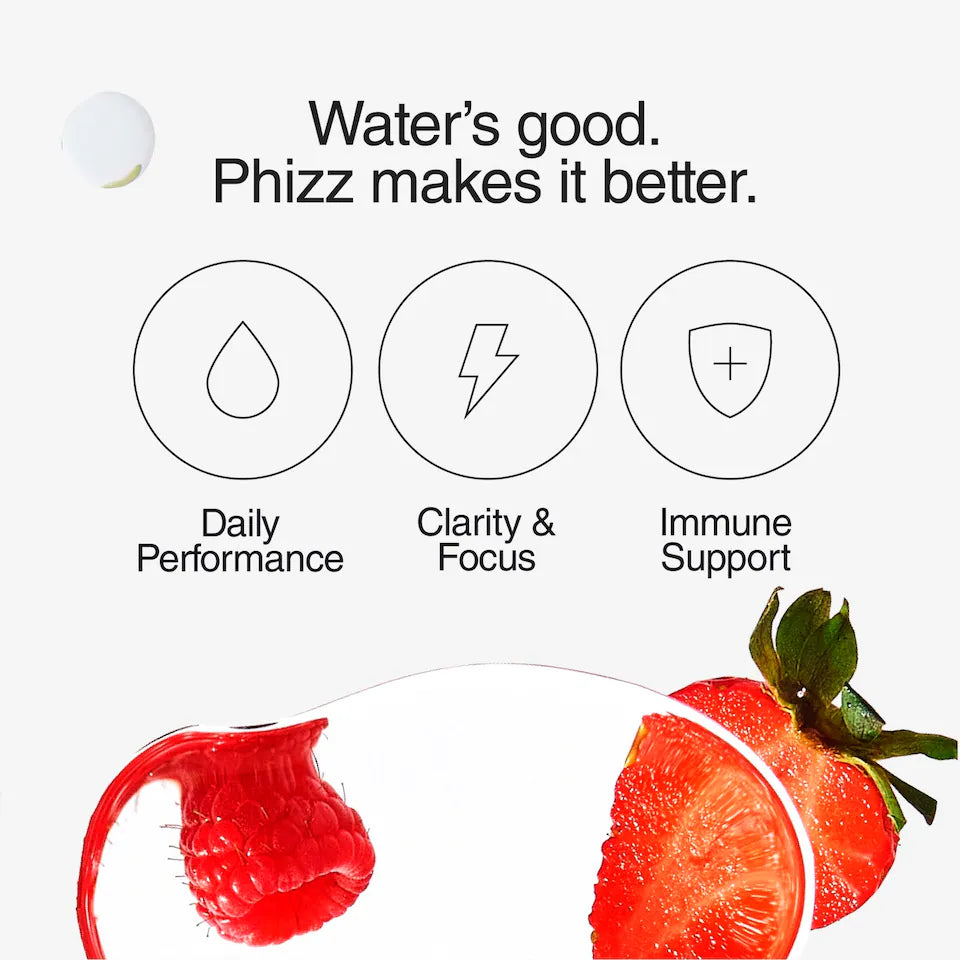 Water's good.
Phizz makes it better.

Daily Performance

Clarity & Focus

Immune Support